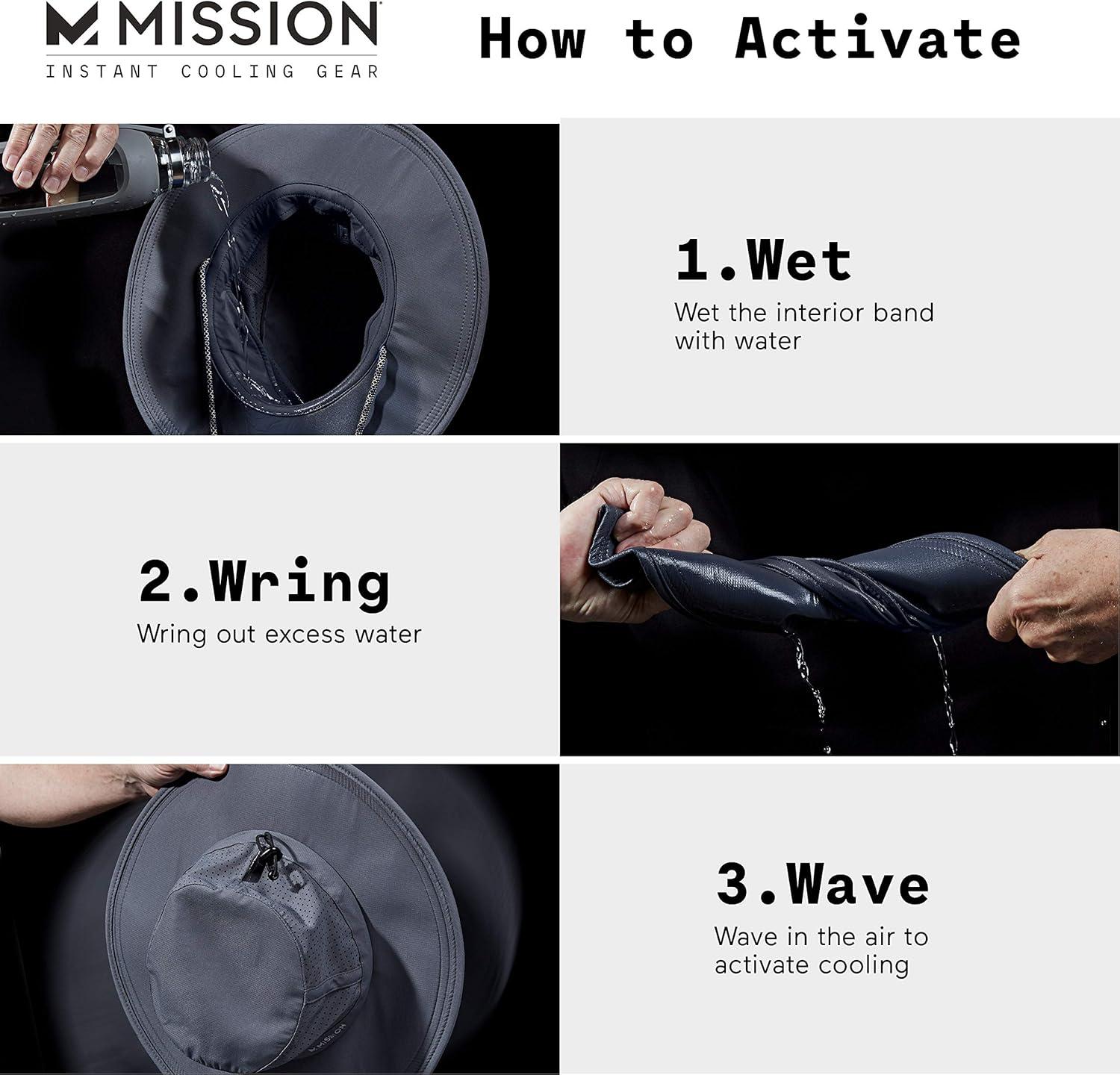 MISSION
INSTANT COOLING GEAR

How to Activate

1.Wet
Wet the interior band with water

2.Wring
Wring out excess water

3.Wave
Wave in the air to activate cooling

MISSION